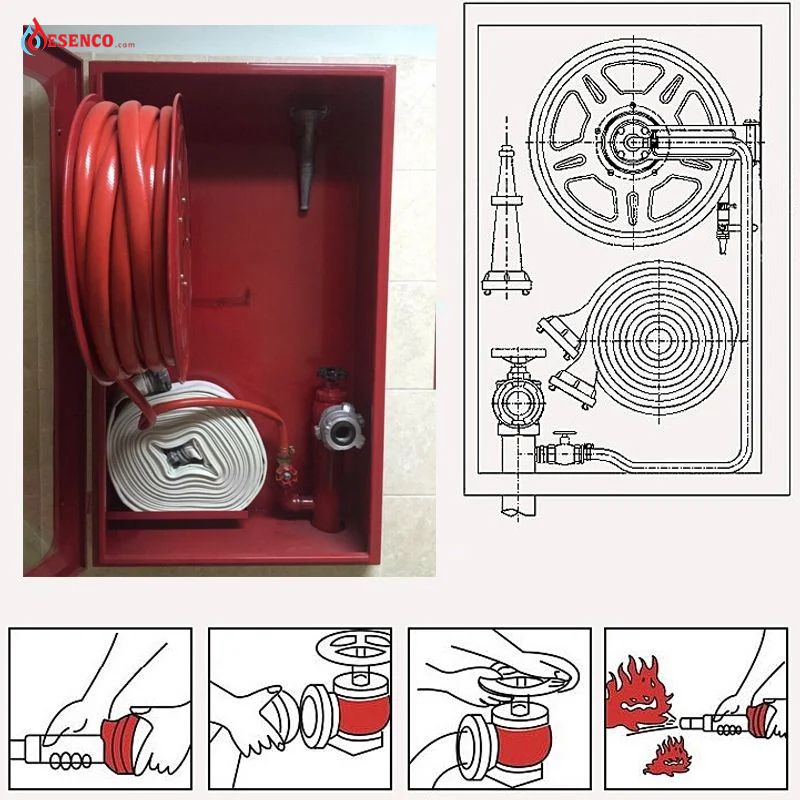 ESENCO.com